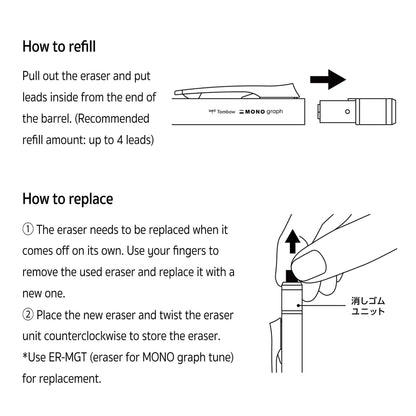 How to refill

Pull out the eraser and put leads inside from the end of the barrel. (Recommended refill amount: up to 4 leads)

Tombow MONO graph

How to replace

① The eraser needs to be replaced when it comes off on its own. Use your fingers to remove the used eraser and replace it with a new one.
② Place the new eraser and twist the eraser unit counterclockwise to store the eraser.
*Use ER-MGT (eraser for MONO graph tune) for replacement.

消しゴム
ユニット