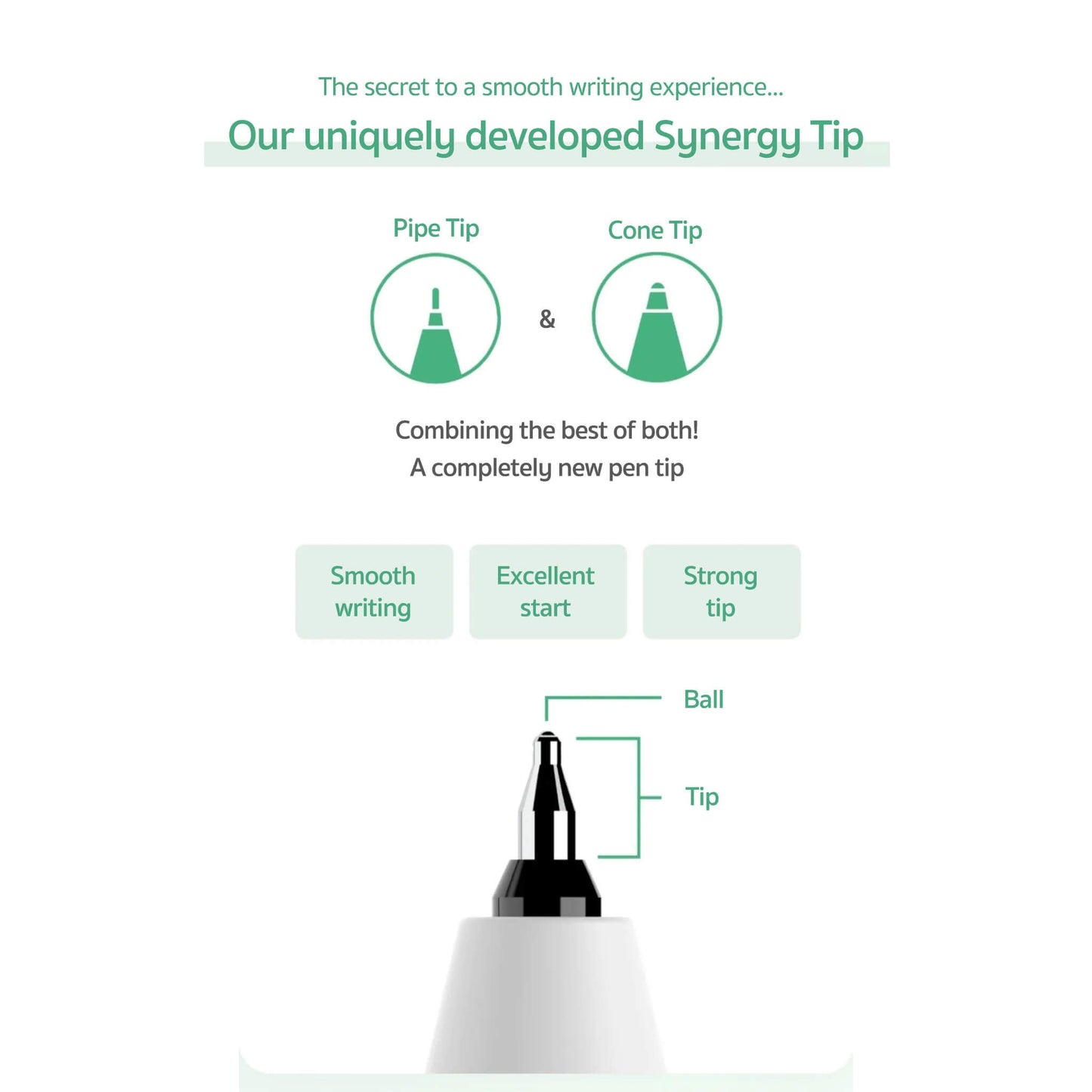 The secret to a smooth writing experience...

Our uniquely developed Synergy Tip

Pipe Tip

&

Cone Tip

Combining the best of both!
A completely new pen tip

Smooth writing

Excellent start

Strong tip

Ball

Tip