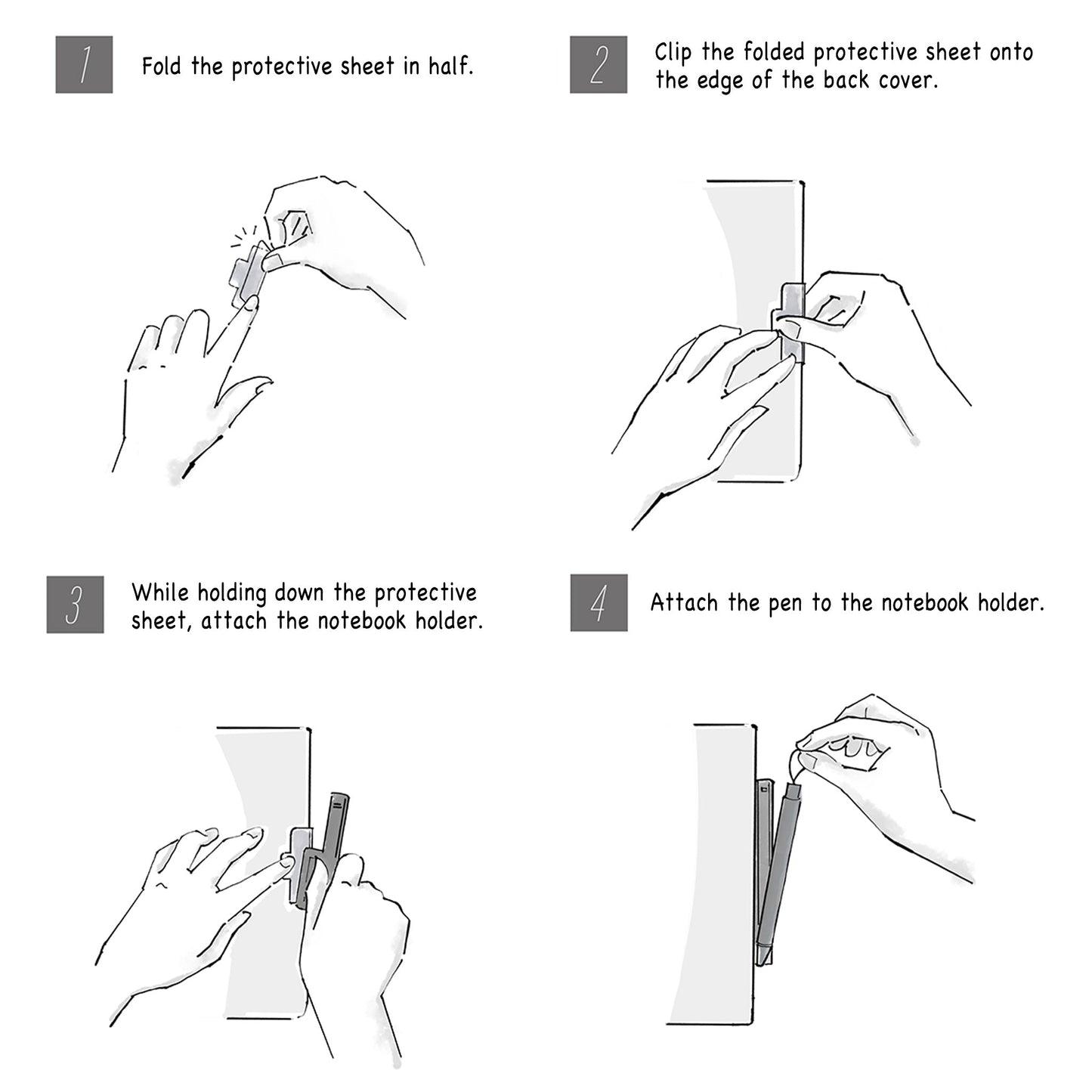 1 Fold the protective sheet in half.

2 Clip the folded protective sheet onto the edge of the back cover.

3 While holding down the protective sheet, attach the notebook holder.

4 Attach the pen to the notebook holder.