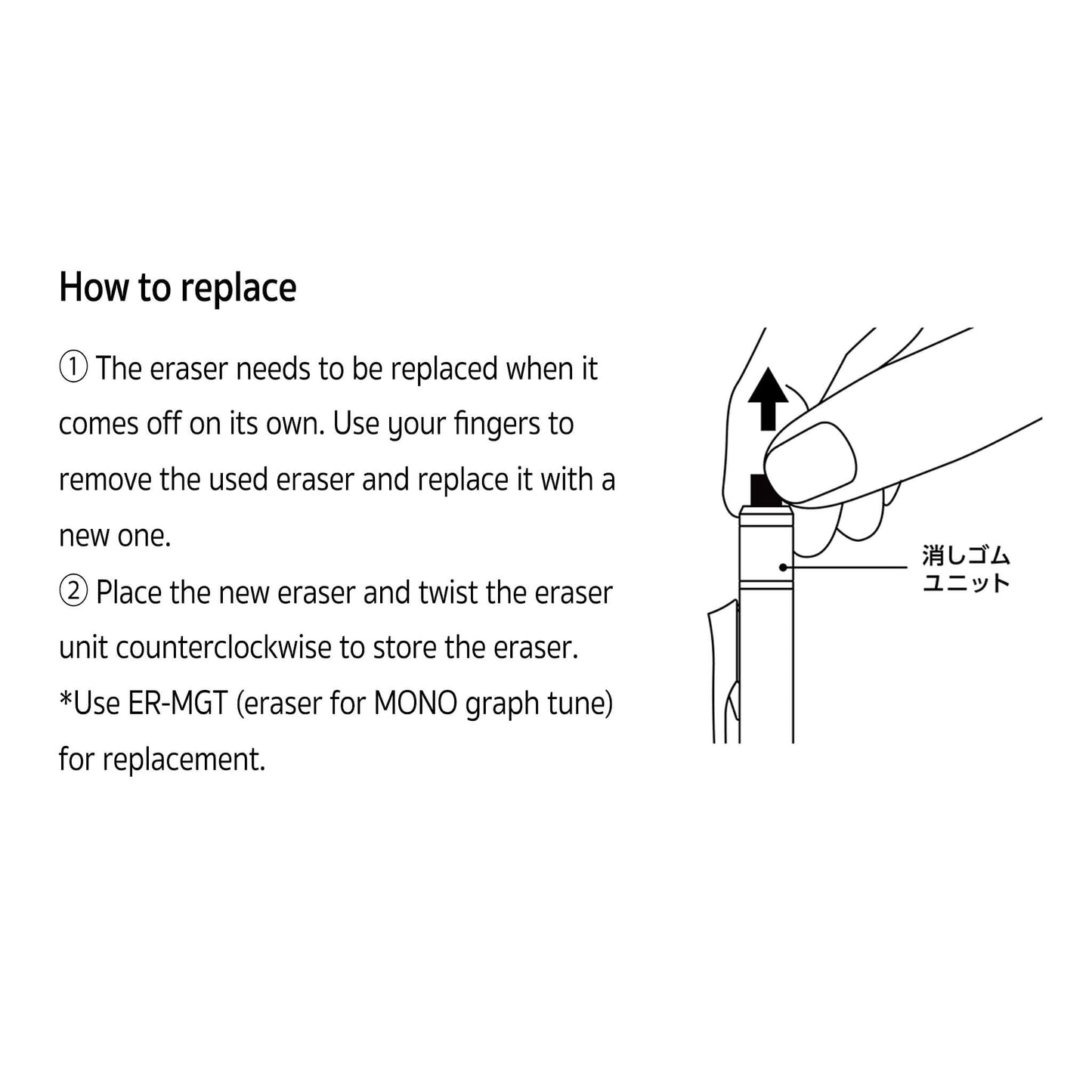 How to replace

① The eraser needs to be replaced when it comes off on its own. Use your fingers to remove the used eraser and replace it with a new one.
② Place the new eraser and twist the eraser unit counterclockwise to store the eraser.
*Use ER-MGT (eraser for MONO graph tune) for replacement.

消しゴム
ユニット