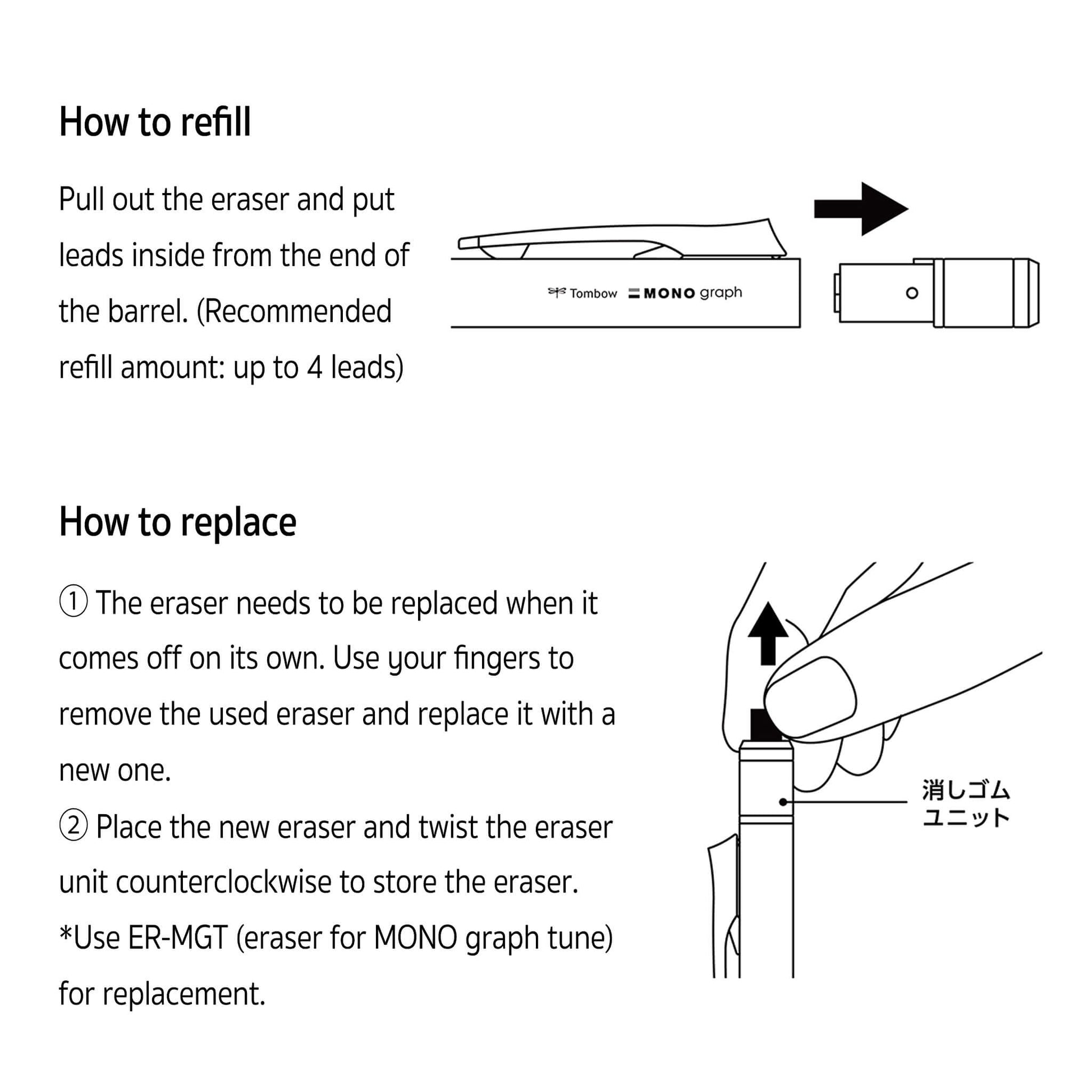 How to refill

Pull out the eraser and put leads inside from the end of the barrel. (Recommended refill amount: up to 4 leads)

Tombow MONO graph

How to replace

① The eraser needs to be replaced when it comes off on its own. Use your fingers to remove the used eraser and replace it with a new one.
② Place the new eraser and twist the eraser unit counterclockwise to store the eraser.
*Use ER-MGT (eraser for MONO graph tune) for replacement.

消しゴム
ユニット