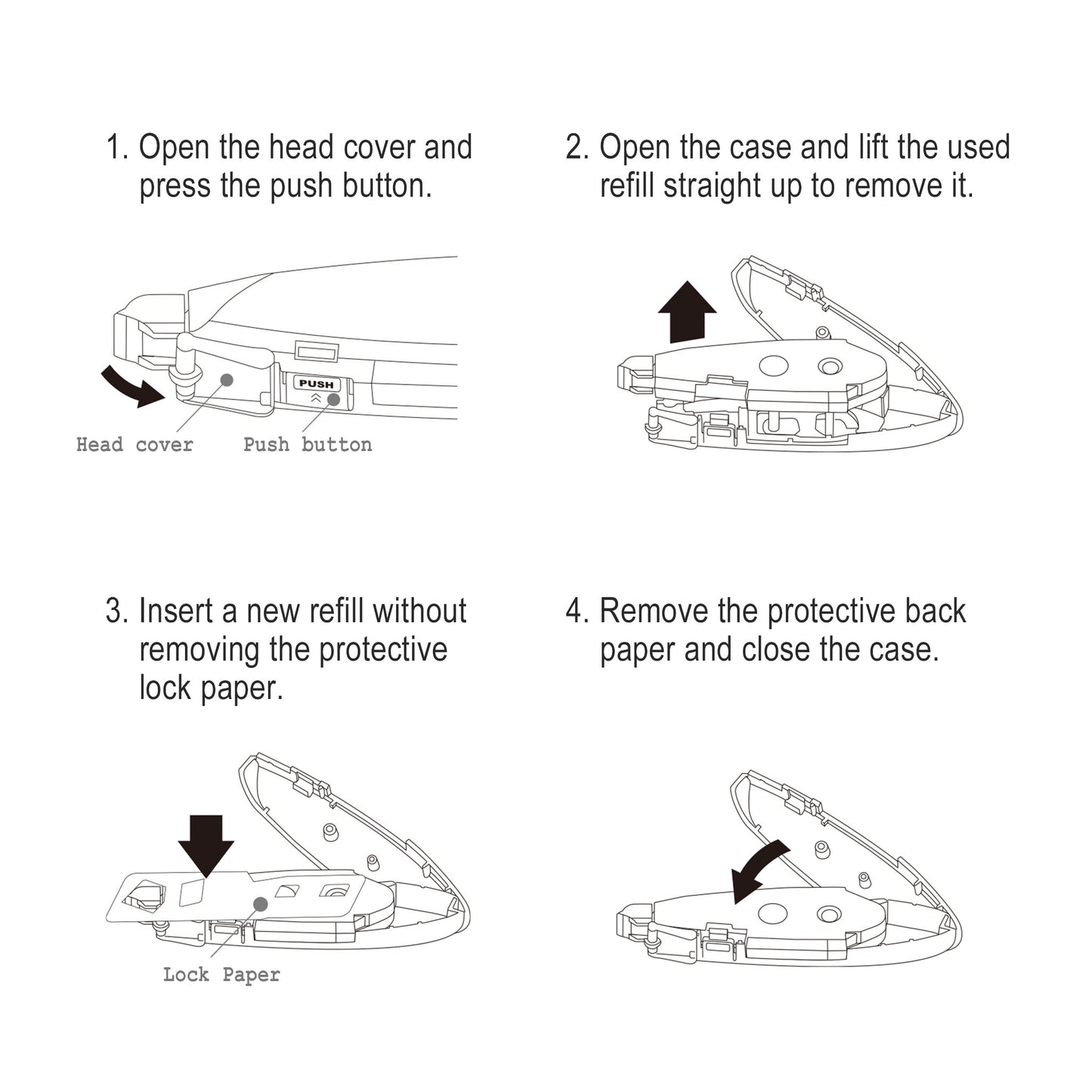 1. Open the head cover and press the push button.

PUSH

Head cover Push button

2. Open the case and lift the used refill straight up to remove it.

3. Insert a new refill without removing the protective lock paper.

Lock Paper

4. Remove the protective back paper and close the case.