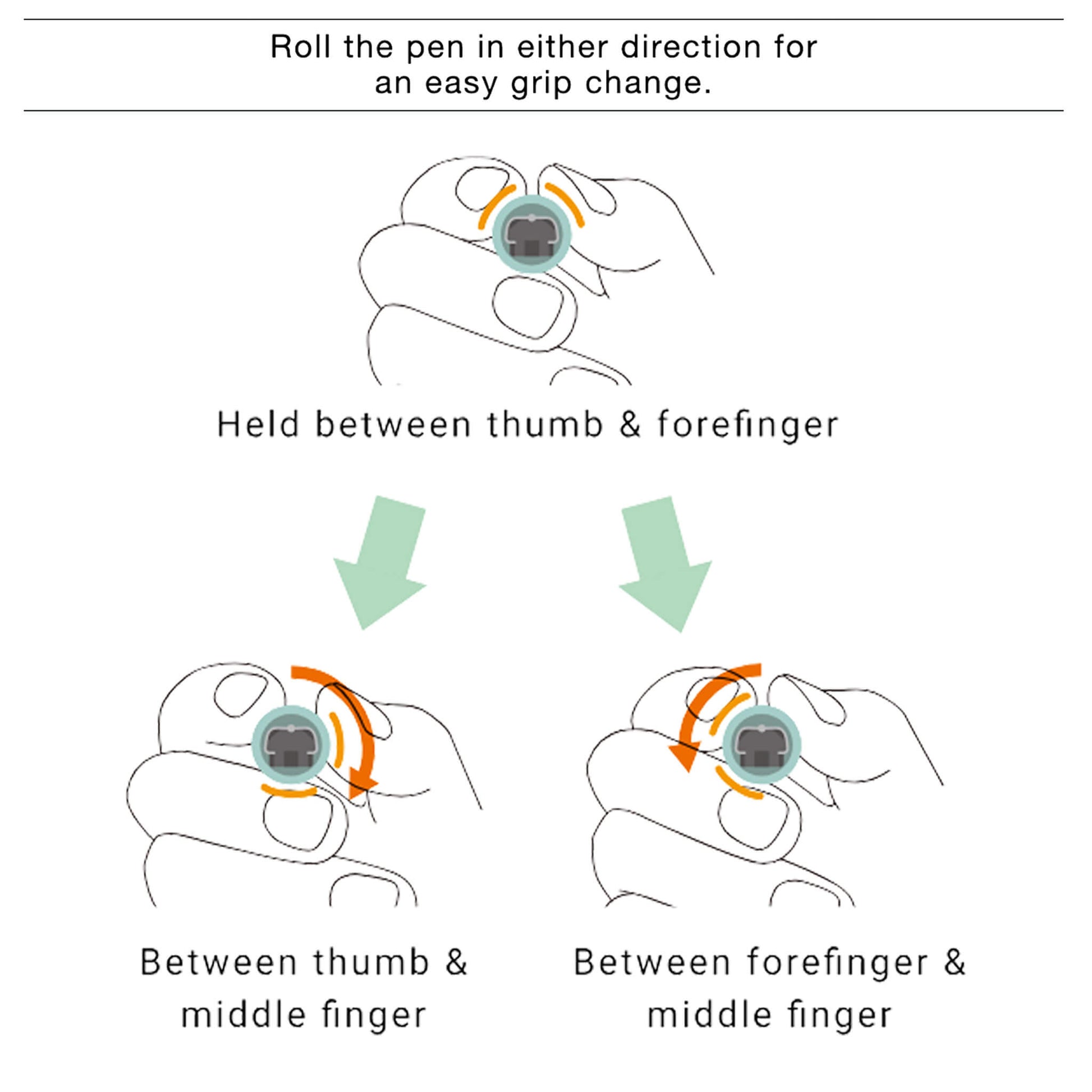 Roll the pen in either direction for an easy grip change.

Held between thumb & forefinger

Between thumb & middle finger

Between forefinger & middle finger