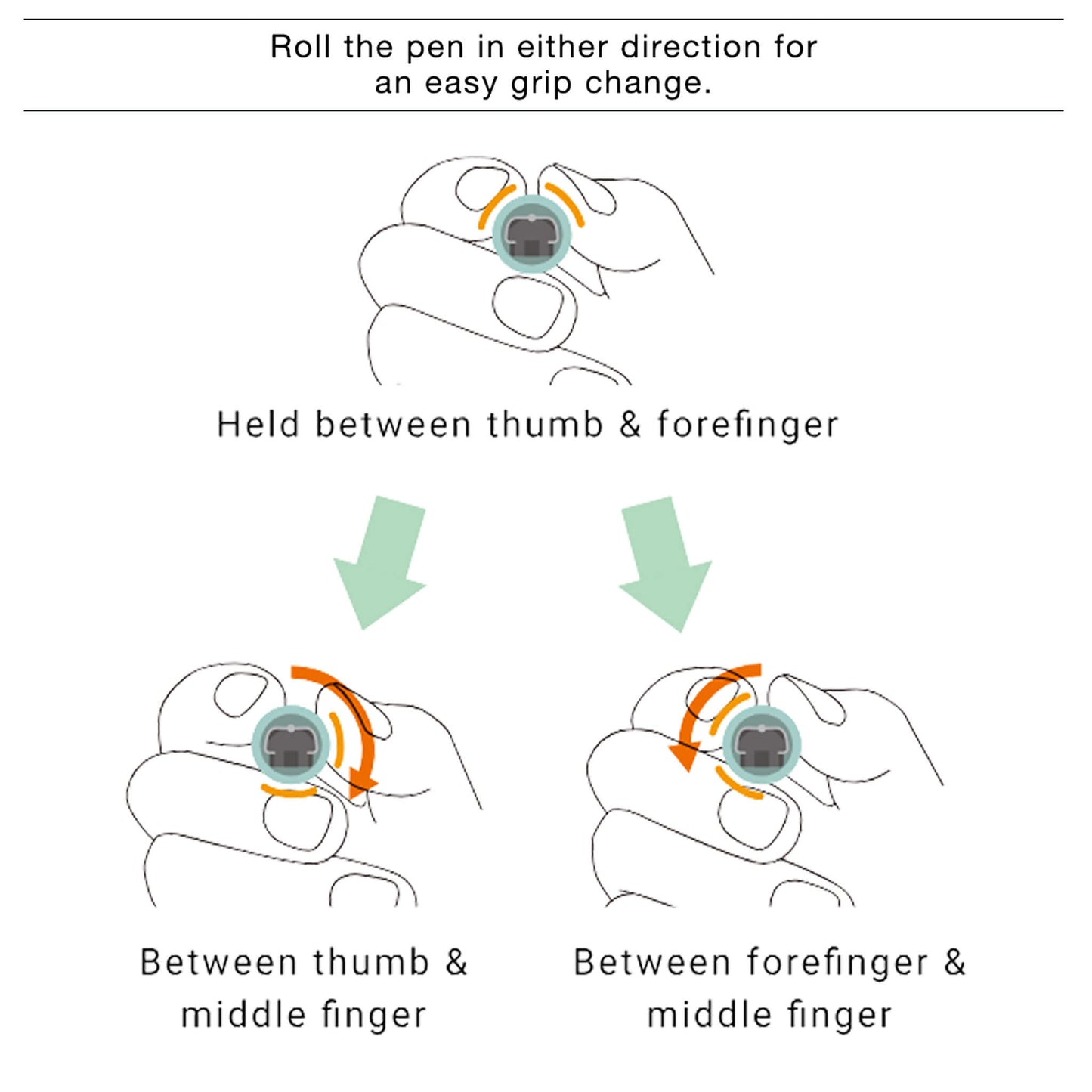 Roll the pen in either direction for an easy grip change.

Held between thumb & forefinger

Between thumb & middle finger

Between forefinger & middle finger