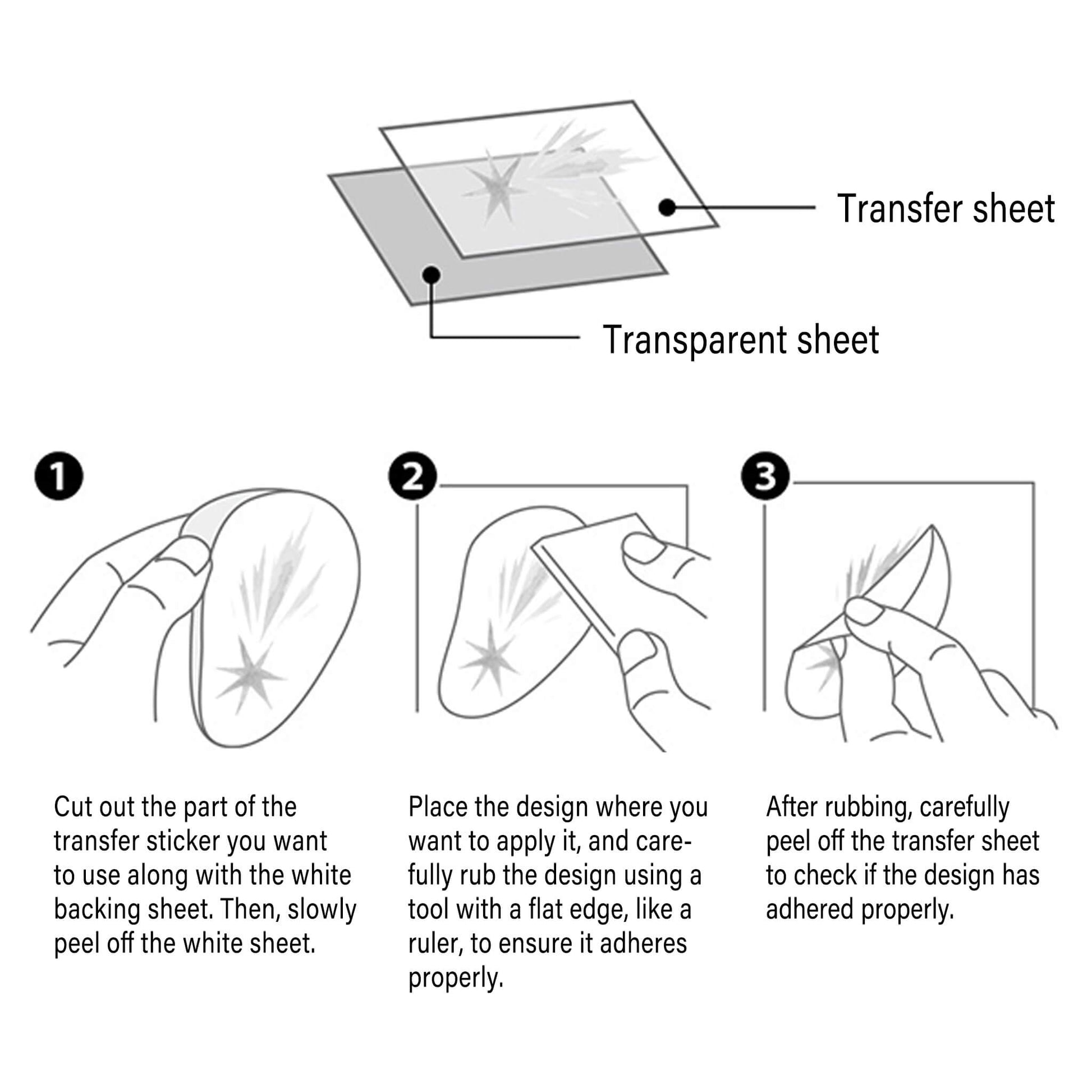 Transfer sheet

Transparent sheet

1

Cut out the part of the transfer sticker you want to use along with the white backing sheet. Then, slowly peel off the white sheet.

2

Place the design where you want to apply it, and carefully rub the design using a tool with a flat edge, like a ruler, to ensure it adheres properly.

3

After rubbing, carefully peel off the transfer sheet to check if the design has adhered properly.