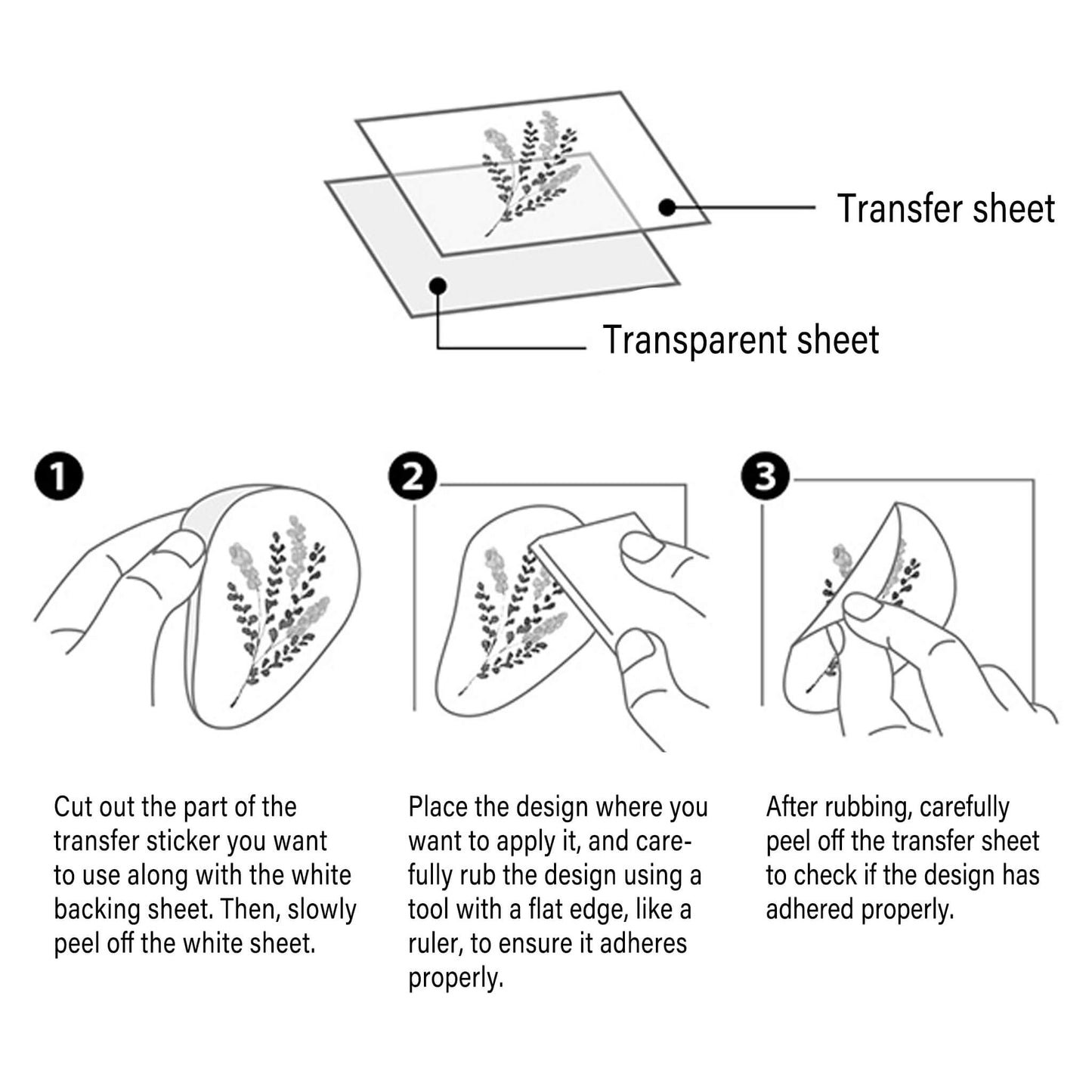 Transfer sheet

Transparent sheet

1

Cut out the part of the transfer sticker you want to use along with the white backing sheet. Then, slowly peel off the white sheet.

2

Place the design where you want to apply it, and carefully rub the design using a tool with a flat edge, like a ruler, to ensure it adheres properly.

3

After rubbing, carefully peel off the transfer sheet to check if the design has adhered properly.