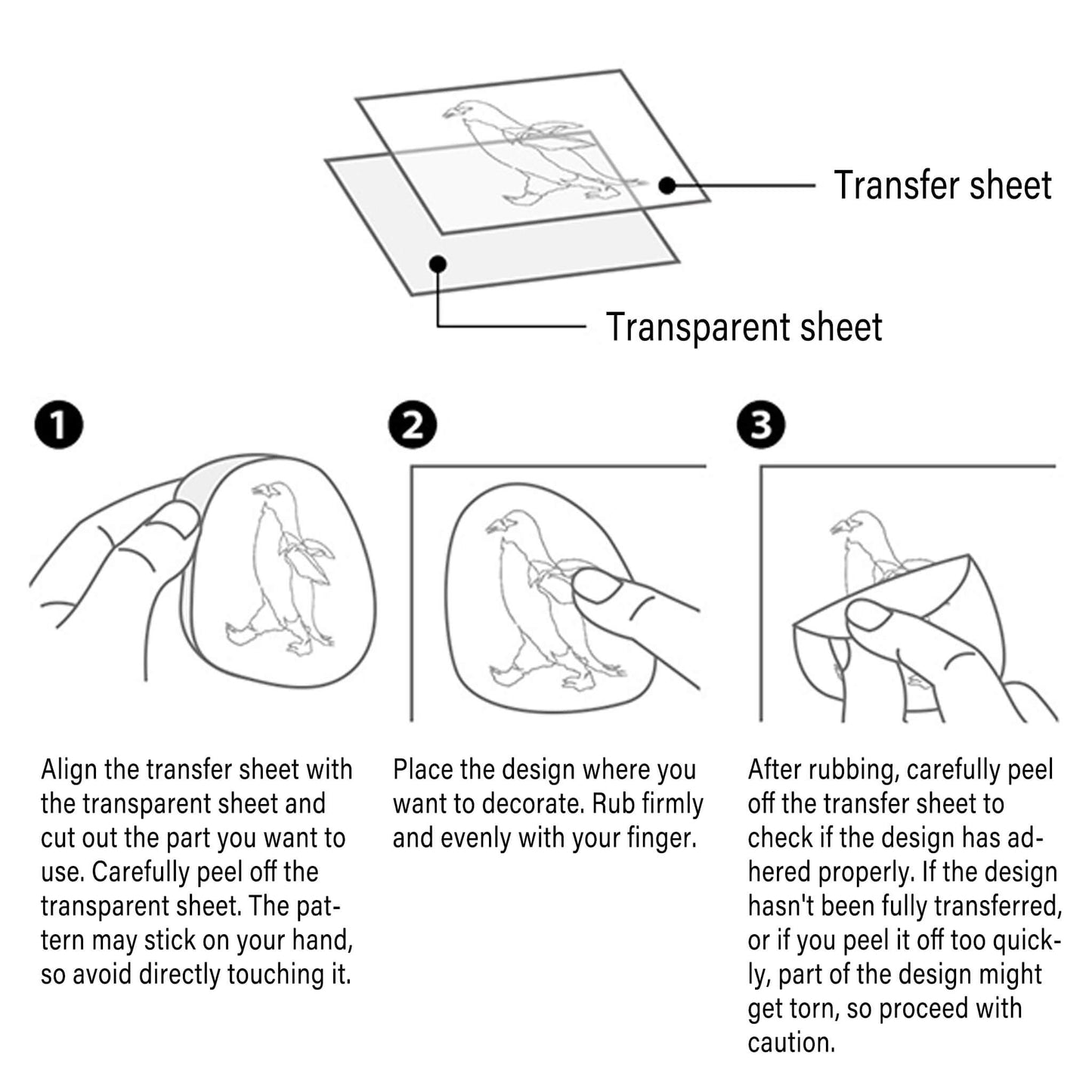 Transfer sheet

Transparent sheet

1

Align the transfer sheet with the transparent sheet and cut out the part you want to use. Carefully peel off the transparent sheet. The pattern may stick on your hand, so avoid directly touching it.

2

Place the design where you want to decorate. Rub firmly and evenly with your finger.

3

After rubbing, carefully peel off the transfer sheet to check if the design has adhered properly. If the design hasn't been fully transferred, or if you peel it off too quickly, part of the design might get torn, so proceed with caution.