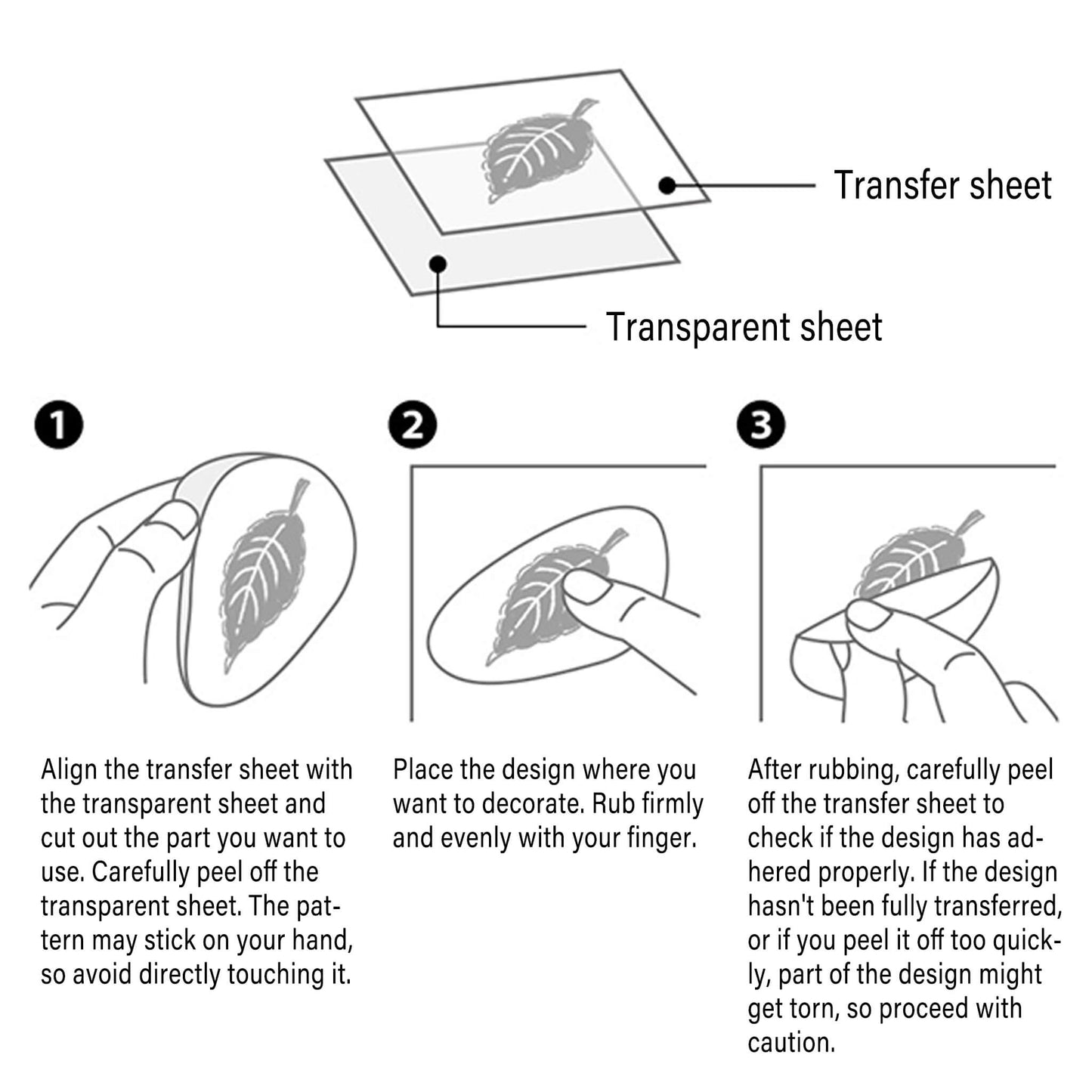 Transfer sheet

Transparent sheet

1

Align the transfer sheet with the transparent sheet and cut out the part you want to use. Carefully peel off the transparent sheet. The pattern may stick on your hand, so avoid directly touching it.

2

Place the design where you want to decorate. Rub firmly and evenly with your finger.

3

After rubbing, carefully peel off the transfer sheet to check if the design has adhered properly. If the design hasn't been fully transferred, or if you peel it off too quickly, part of the design might get torn, so proceed with caution.