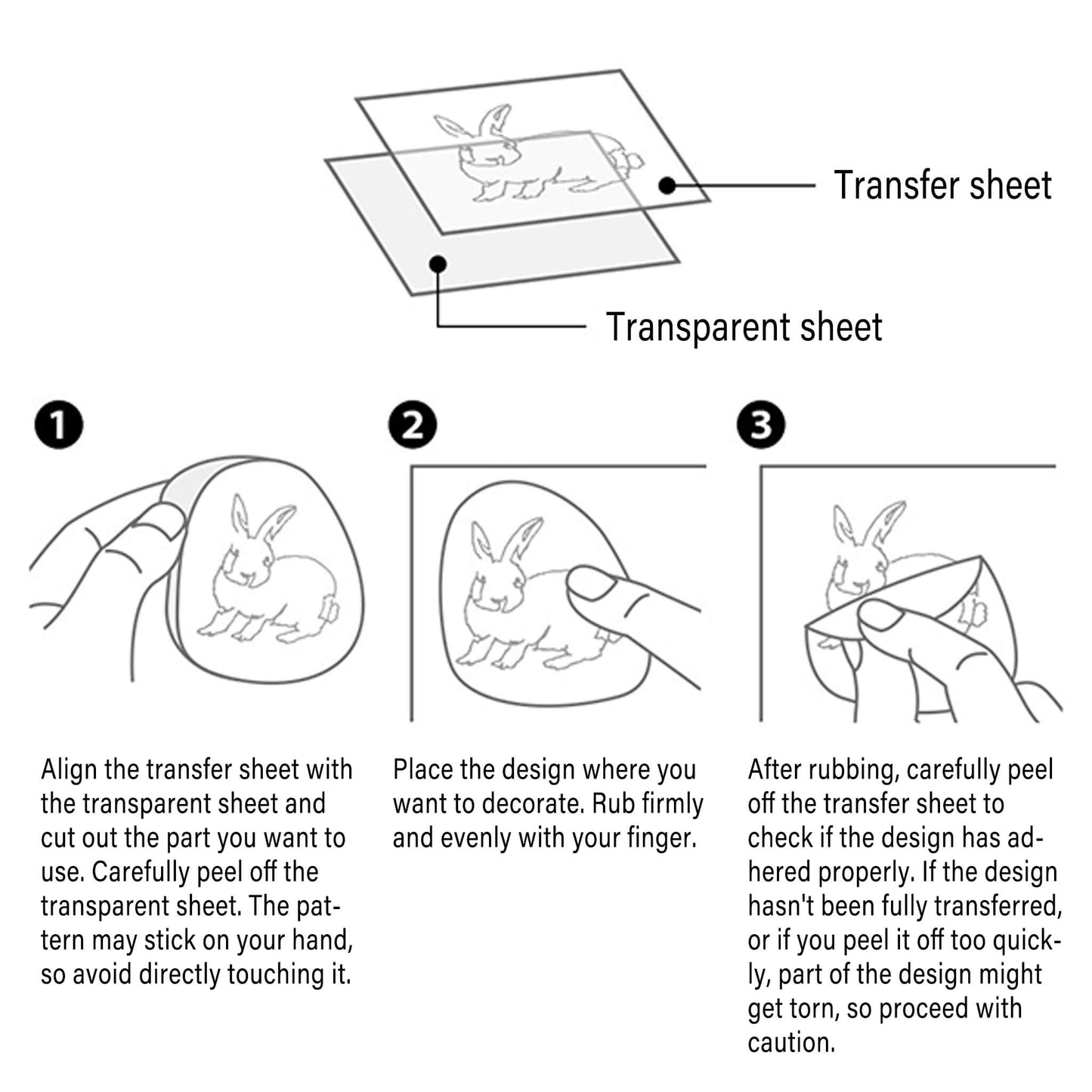 Transfer sheet

Transparent sheet

1

Align the transfer sheet with the transparent sheet and cut out the part you want to use. Carefully peel off the transparent sheet. The pattern may stick on your hand, so avoid directly touching it.

2

Place the design where you want to decorate. Rub firmly and evenly with your finger.

3

After rubbing, carefully peel off the transfer sheet to check if the design has adhered properly. If the design hasn't been fully transferred, or if you peel it off too quickly, part of the design might get torn, so proceed with caution.