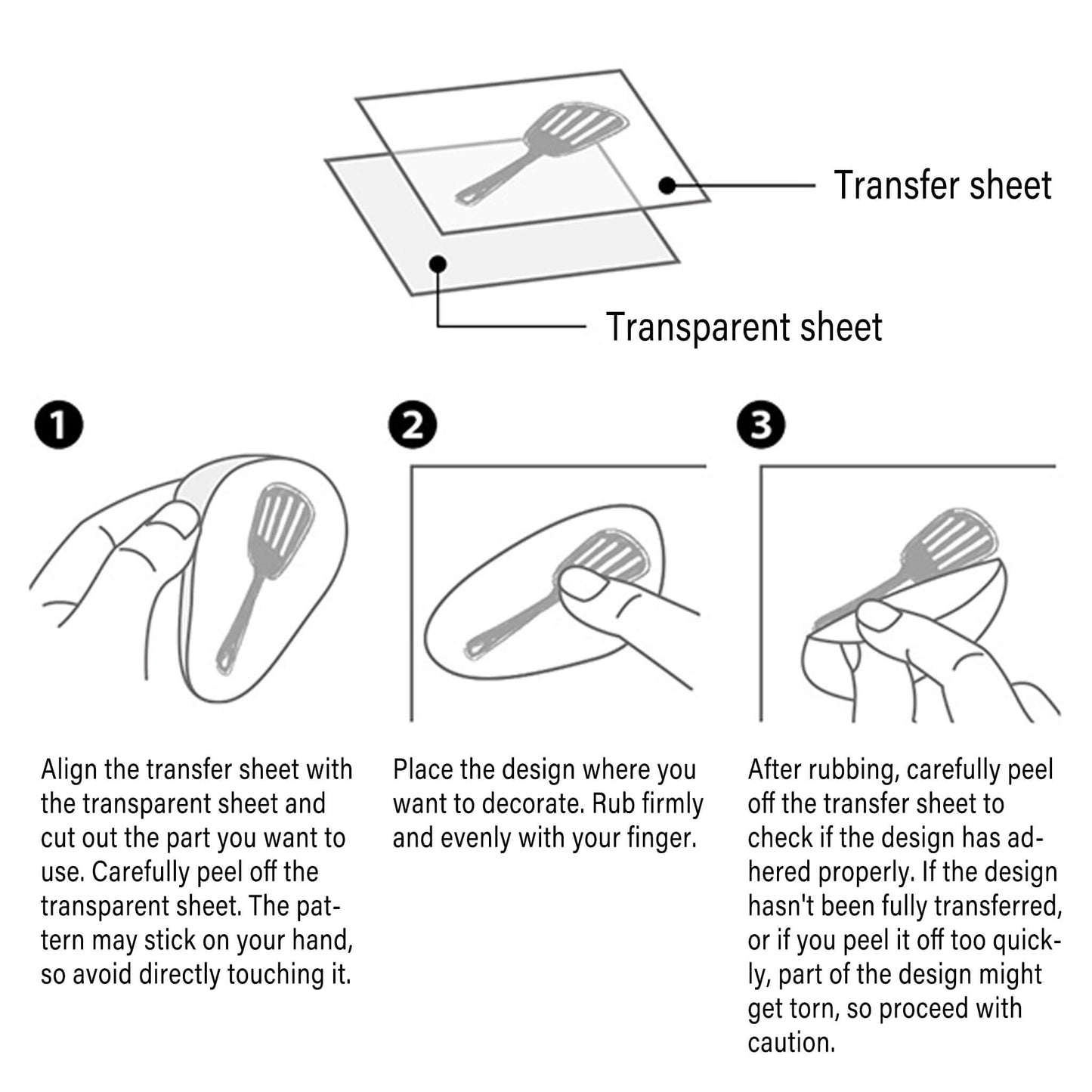 Transfer sheet

Transparent sheet

1

Align the transfer sheet with the transparent sheet and cut out the part you want to use. Carefully peel off the transparent sheet. The pattern may stick on your hand, so avoid directly touching it.

2

Place the design where you want to decorate. Rub firmly and evenly with your finger.

3

After rubbing, carefully peel off the transfer sheet to check if the design has adhered properly. If the design hasn't been fully transferred, or if you peel it off too quickly, part of the design might get torn, so proceed with caution.