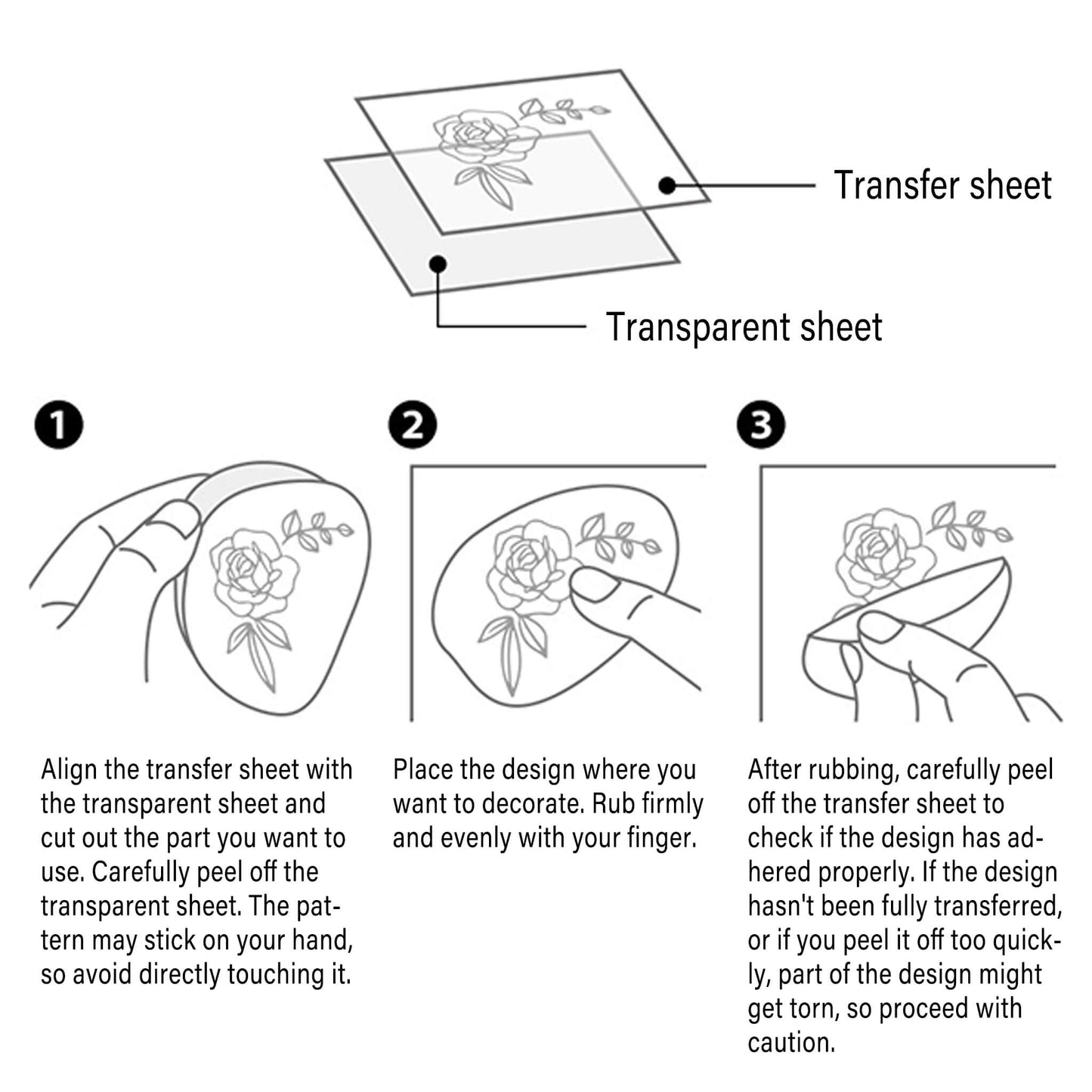 Transfer sheet

Transparent sheet

1

Align the transfer sheet with the transparent sheet and cut out the part you want to use. Carefully peel off the transparent sheet. The pattern may stick on your hand, so avoid directly touching it.

2

Place the design where you want to decorate. Rub firmly and evenly with your finger.

3

After rubbing, carefully peel off the transfer sheet to check if the design has adhered properly. If the design hasn't been fully transferred, or if you peel it off too quickly, part of the design might get torn, so proceed with caution.