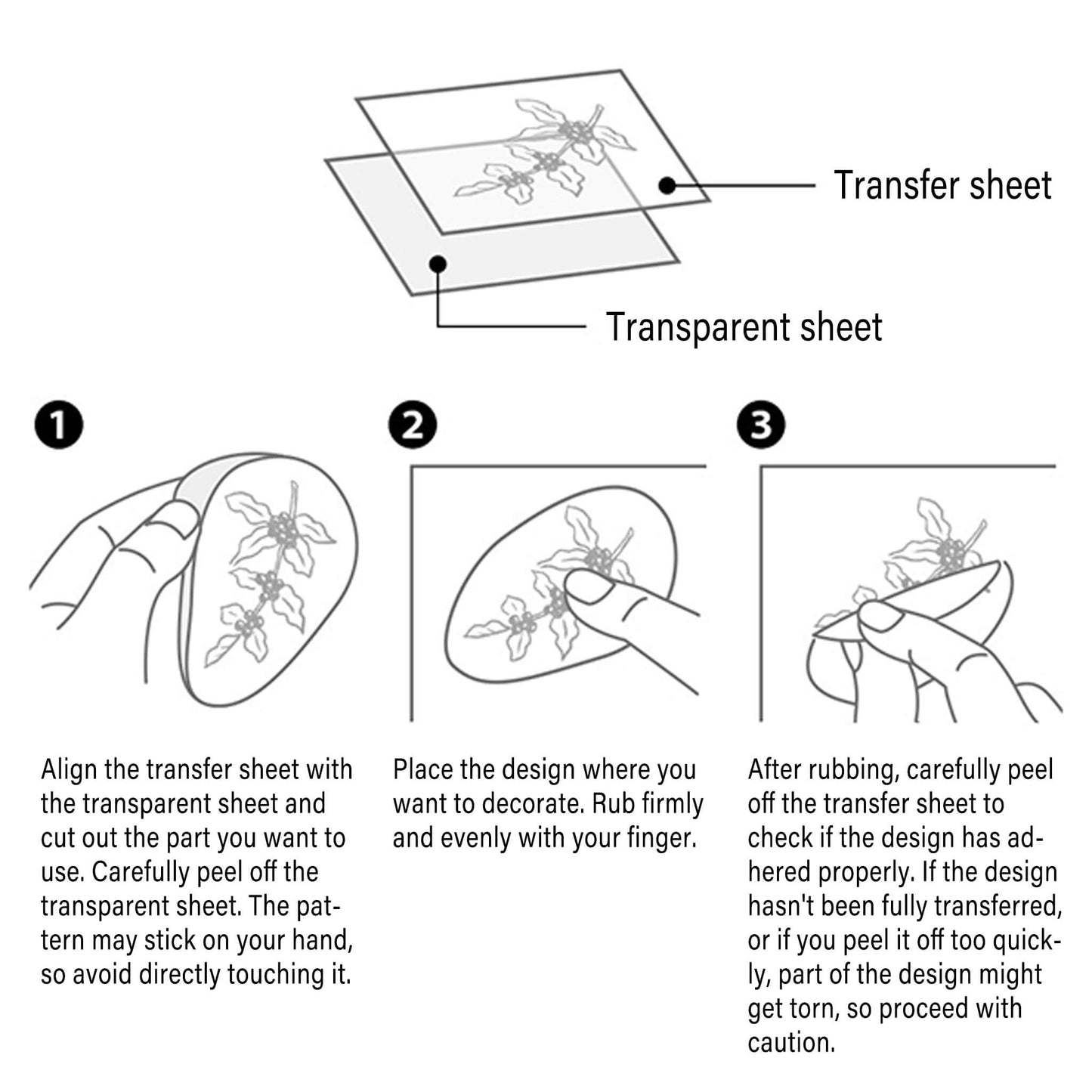 Transfer sheet

Transparent sheet

1

Align the transfer sheet with the transparent sheet and cut out the part you want to use. Carefully peel off the transparent sheet. The pattern may stick on your hand, so avoid directly touching it.

2

Place the design where you want to decorate. Rub firmly and evenly with your finger.

3

After rubbing, carefully peel off the transfer sheet to check if the design has adhered properly. If the design hasn't been fully transferred, or if you peel it off too quickly, part of the design might get torn, so proceed with caution.