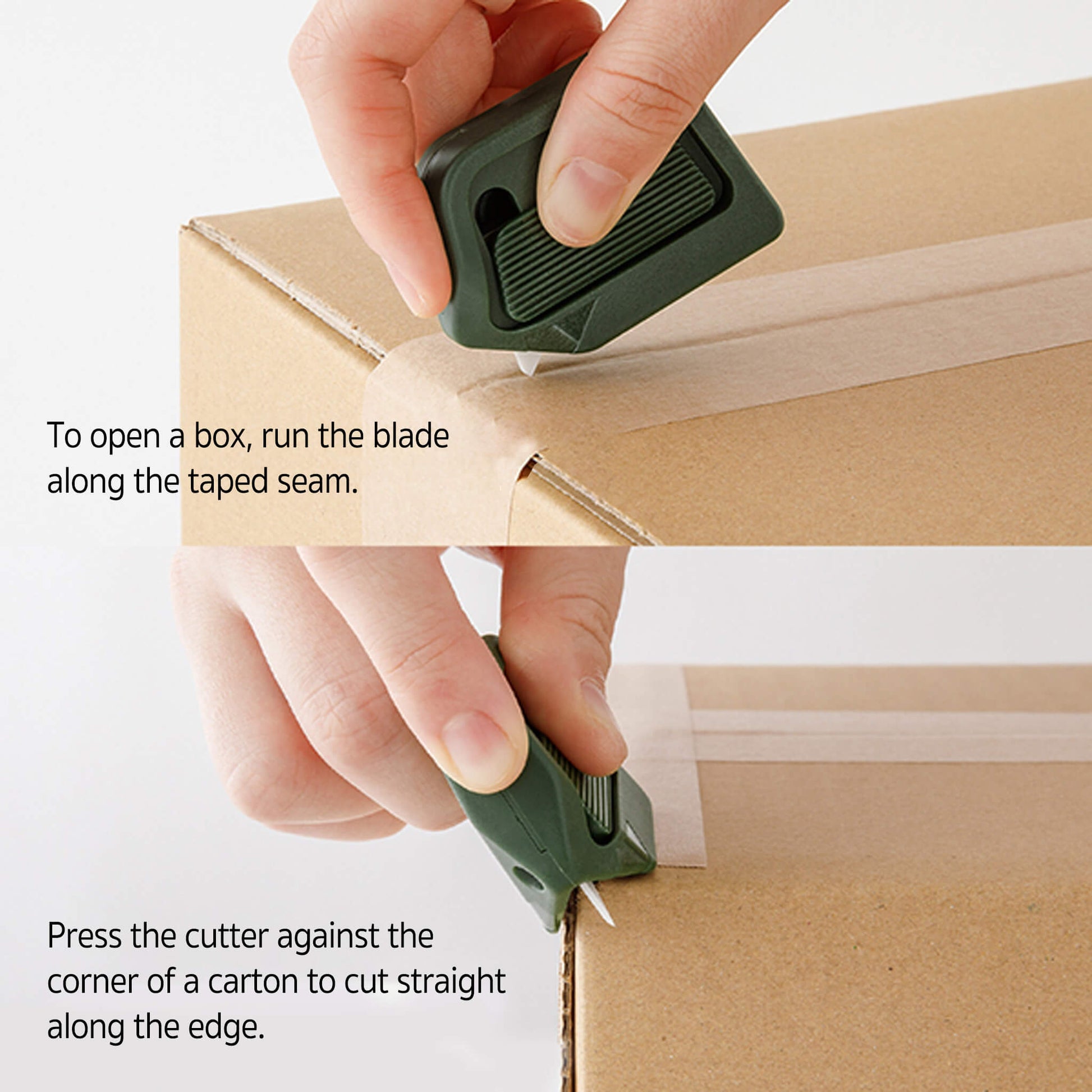 To open a box, run the blade along the taped seam.

Press the cutter against the corner of a carton to cut straight along the edge.