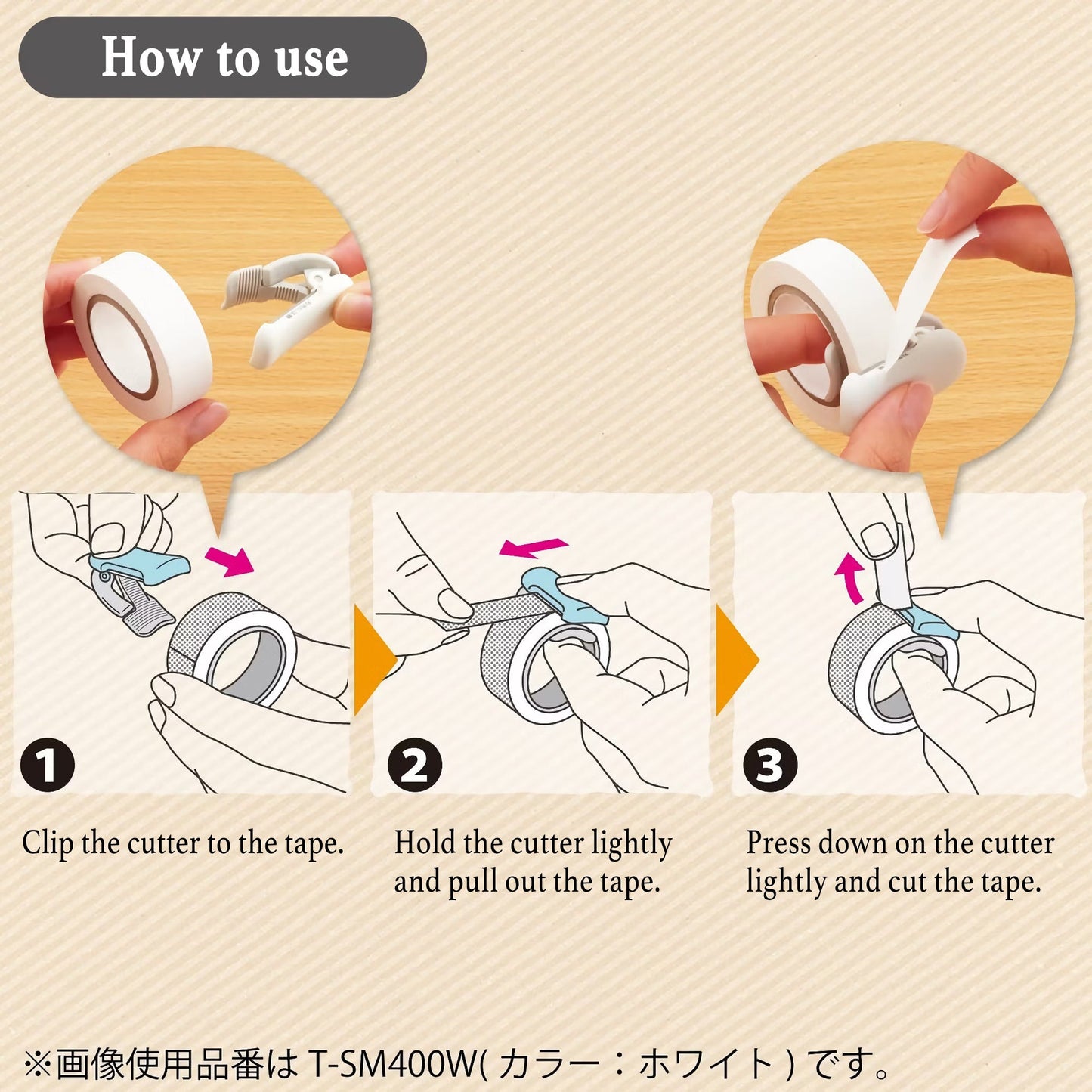 How to use

1

Clip the cutter to the tape.

2

Hold the cutter lightly and pull out the tape.

3

Press down on the cutter lightly and cut the tape.

※画像使用品番は T-SM400W( カラー：ホワイト ) です。