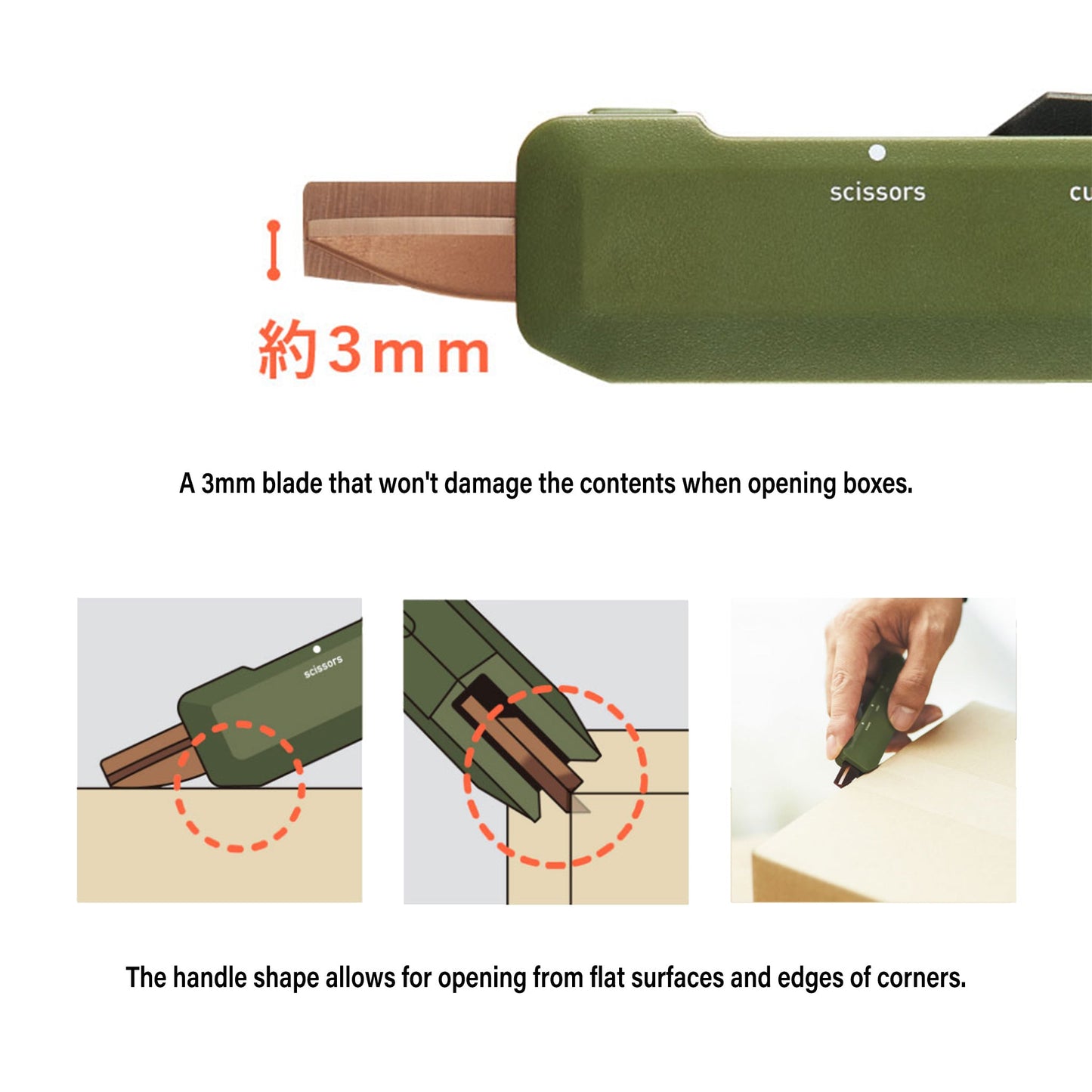 scissors

cu

約3mm

A 3mm blade that won't damage the contents when opening boxes.

scissors

The handle shape allows for opening from flat surfaces and edges of corners.