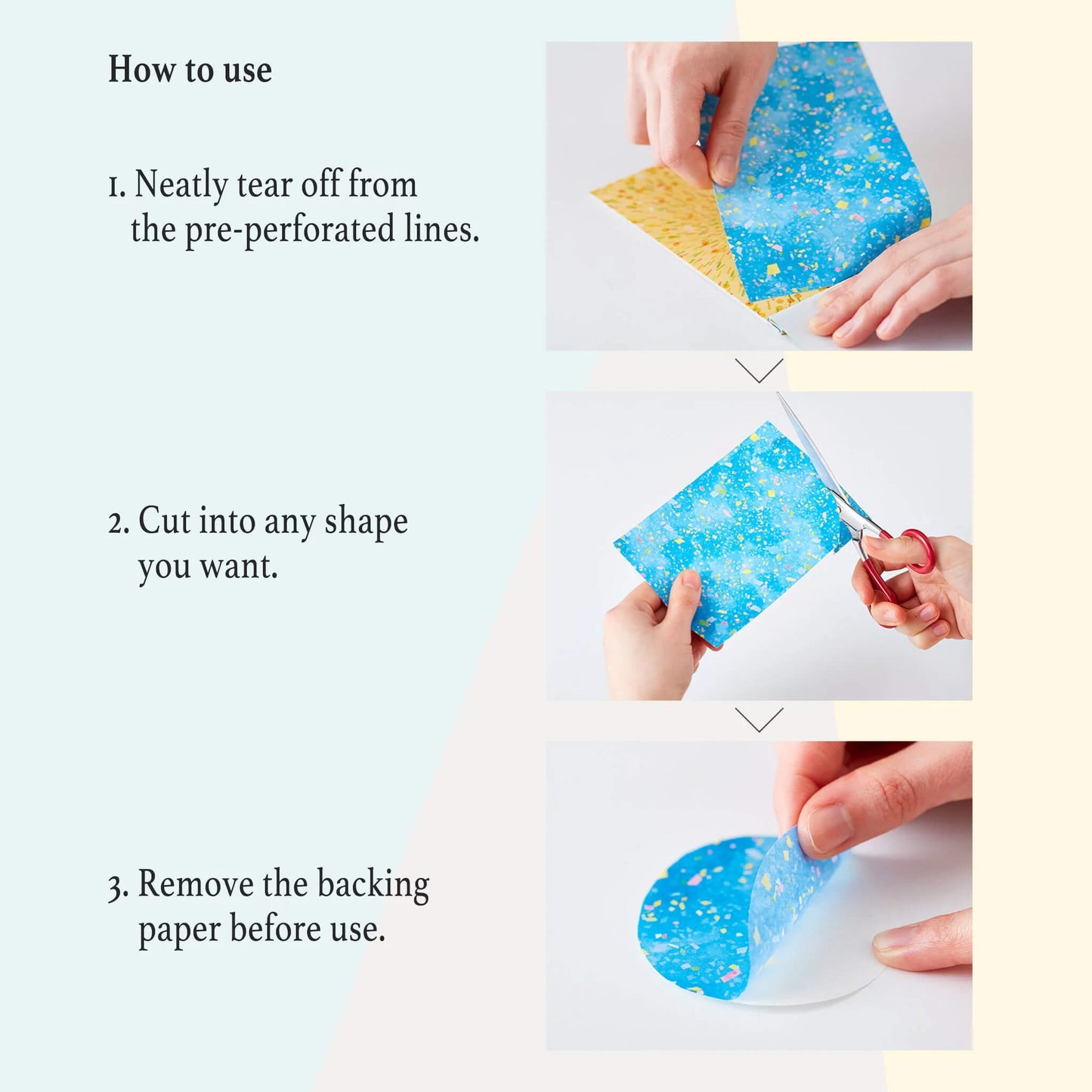 How to use

1. Neatly tear off from the pre-perforated lines.

2. Cut into any shape you want.

3. Remove the backing paper before use.