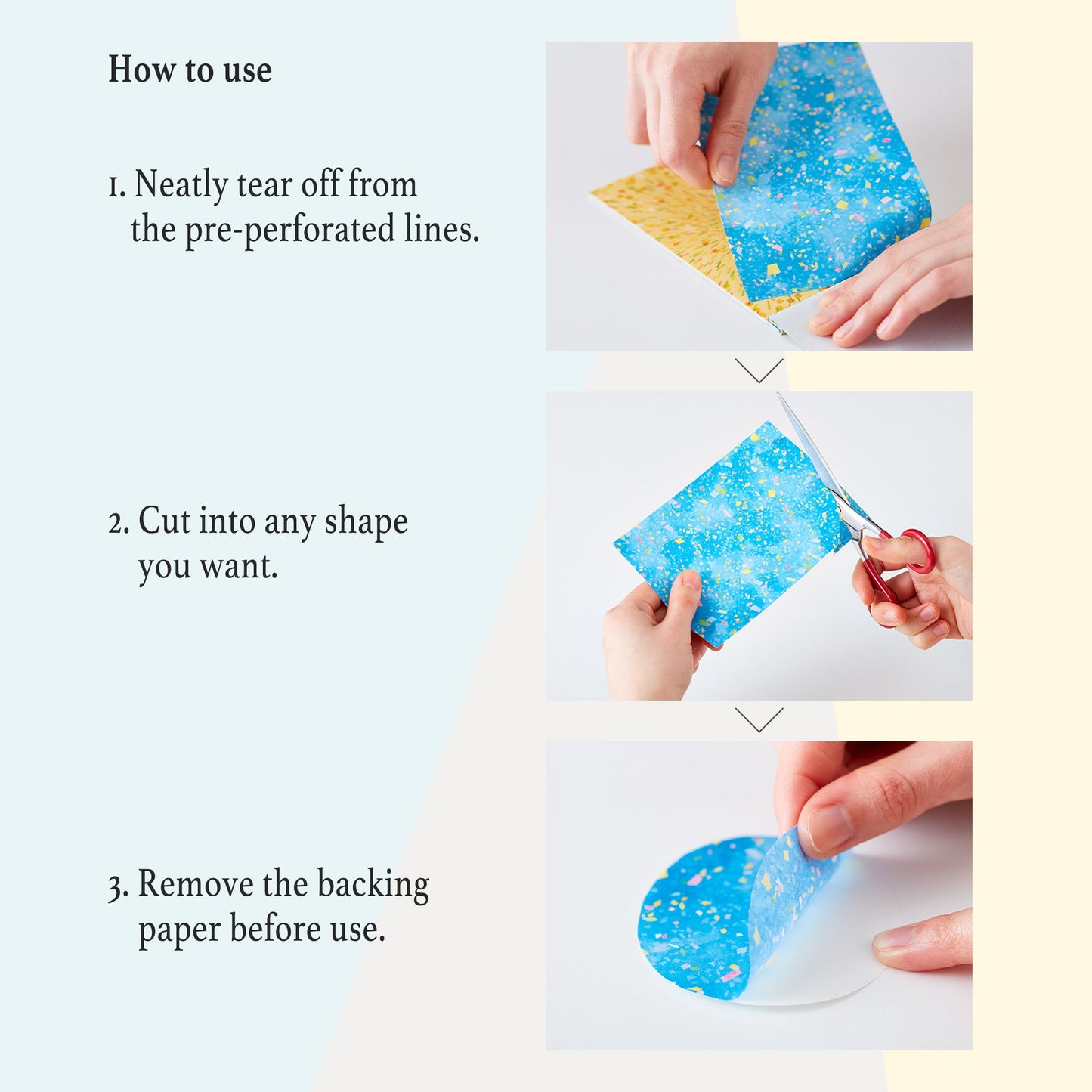 How to use

1. Neatly tear off from the pre-perforated lines.

2. Cut into any shape you want.

3. Remove the backing paper before use.